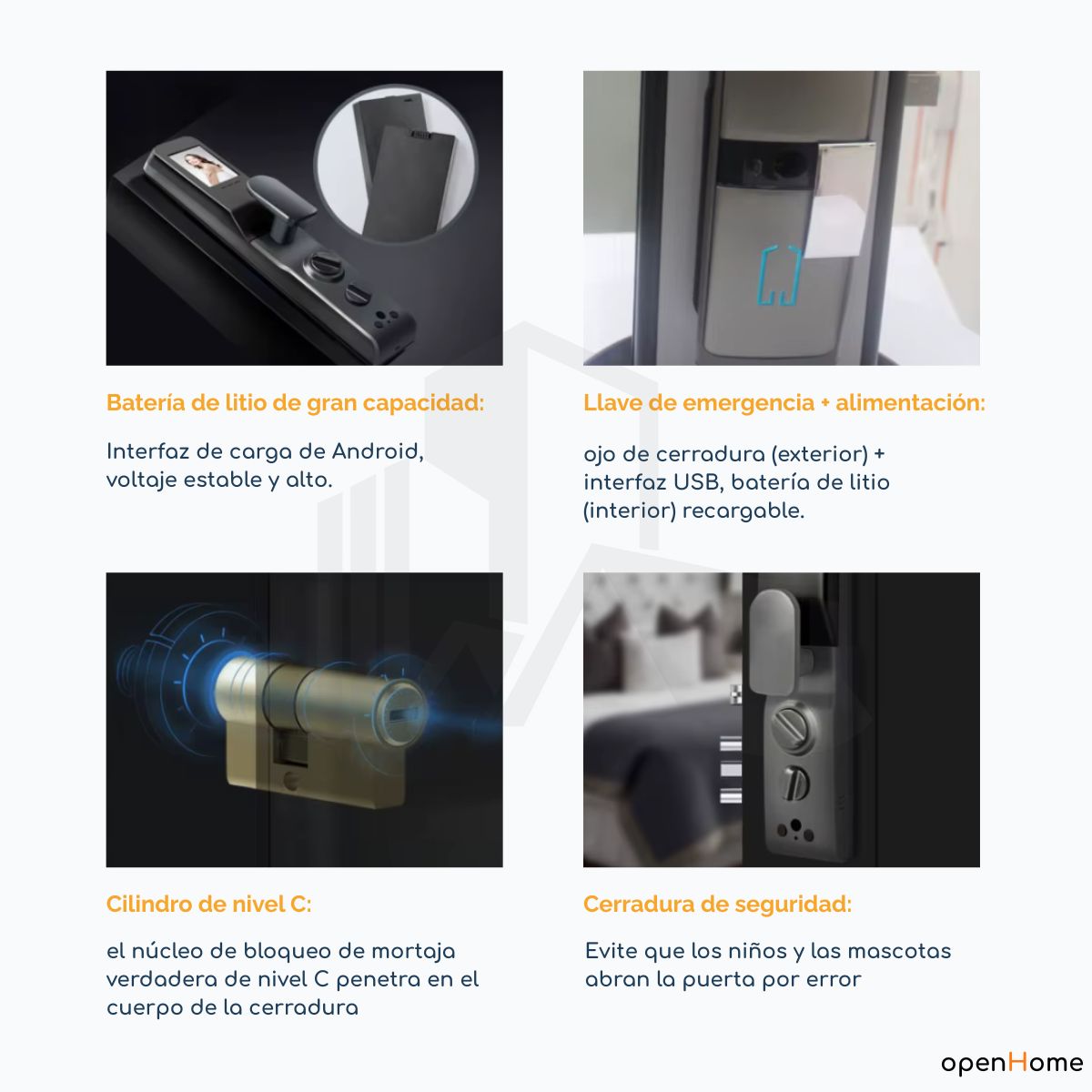 Batería de litio de gran capacidad:

Interfaz de carga de Android, voltaje estable y alto.

Llave de emergencia + alimentación:

ojo de cerradura (exterior) + interfaz USB, batería de litio (interior) recargable.

Cilindro de nivel C:

el núcleo de bloqueo de mortaja verdadera de nivel C penetra en el cuerpo de la cerradura

Cerradura de seguridad:

Evite que los niños y las mascotas abran la puerta por error

openHome